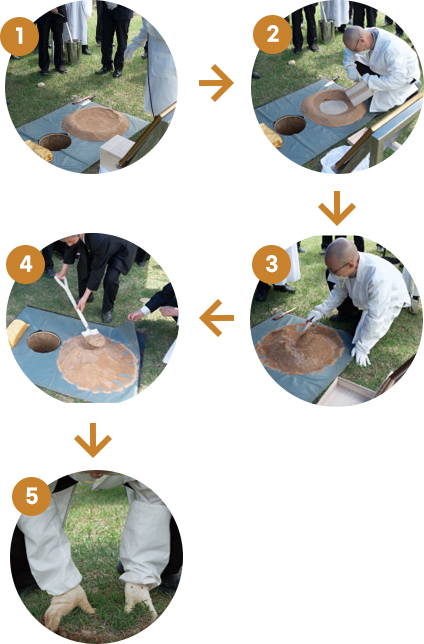 1
2
3
4
5